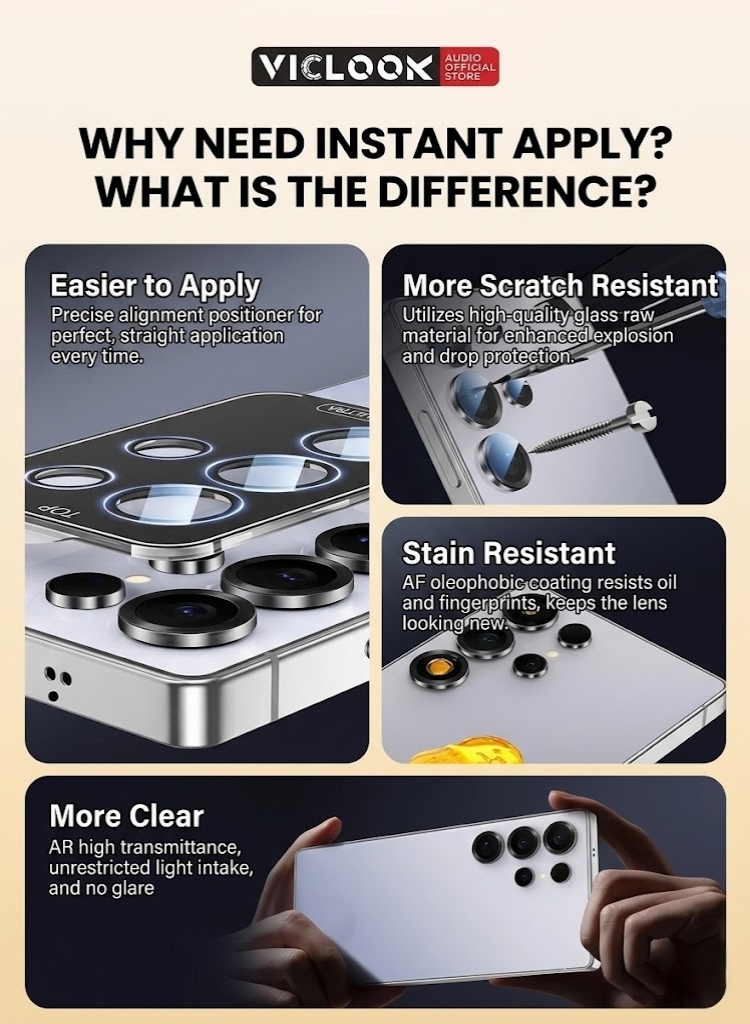 VICLOOK AUDIO OFFICIAL STORE

WHY NEED INSTANT APPLY? WHAT IS THE DIFFERENCE?

Easier to Apply
Precise alignment positioner for perfect, straight application every time.

TOP

More Scratch Resistant
Utilizes high-quality glass raw material for enhanced explosion and drop protection.

Stain Resistant
AF oleophobic coating resists oil and fingerprints, keeps the lens looking new.

More Clear
AR high transmittance, unrestricted light intake, and no glare