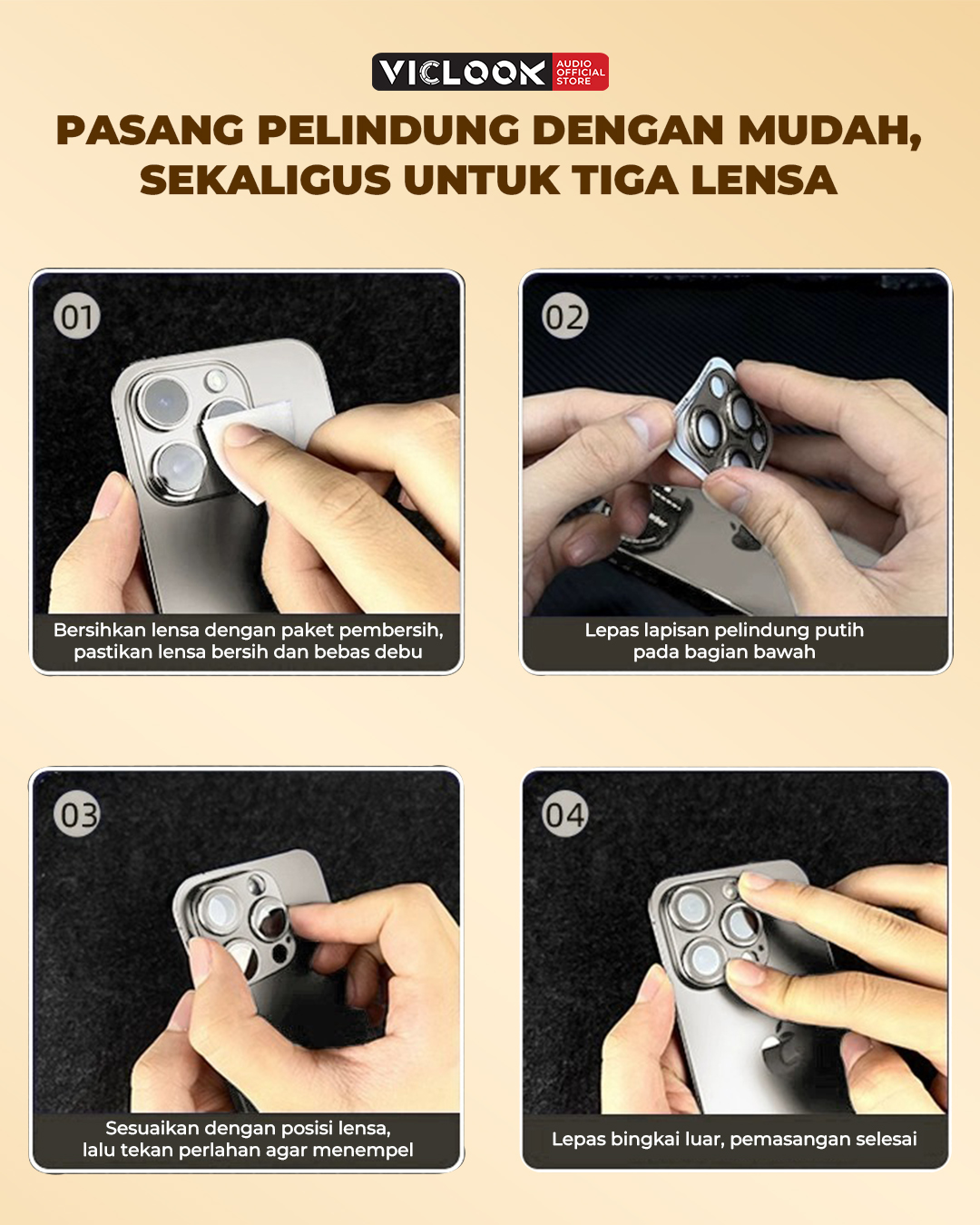 VICLOOK AUDIO OFFICIAL STORE

PASANG PELINDUNG DENGAN MUDAH, SEKALIGUS UNTUK TIGA LENSA

01

Bersihkan lensa dengan paket pembersih, pastikan lensa bersih dan bebas debu

02

Lepas lapisan pelindung putih pada bagian bawah

03

Sesuaikan dengan posisi lensa, lalu tekan perlahan agar menempel

04

Lepas bingkai luar, pemasangan selesai