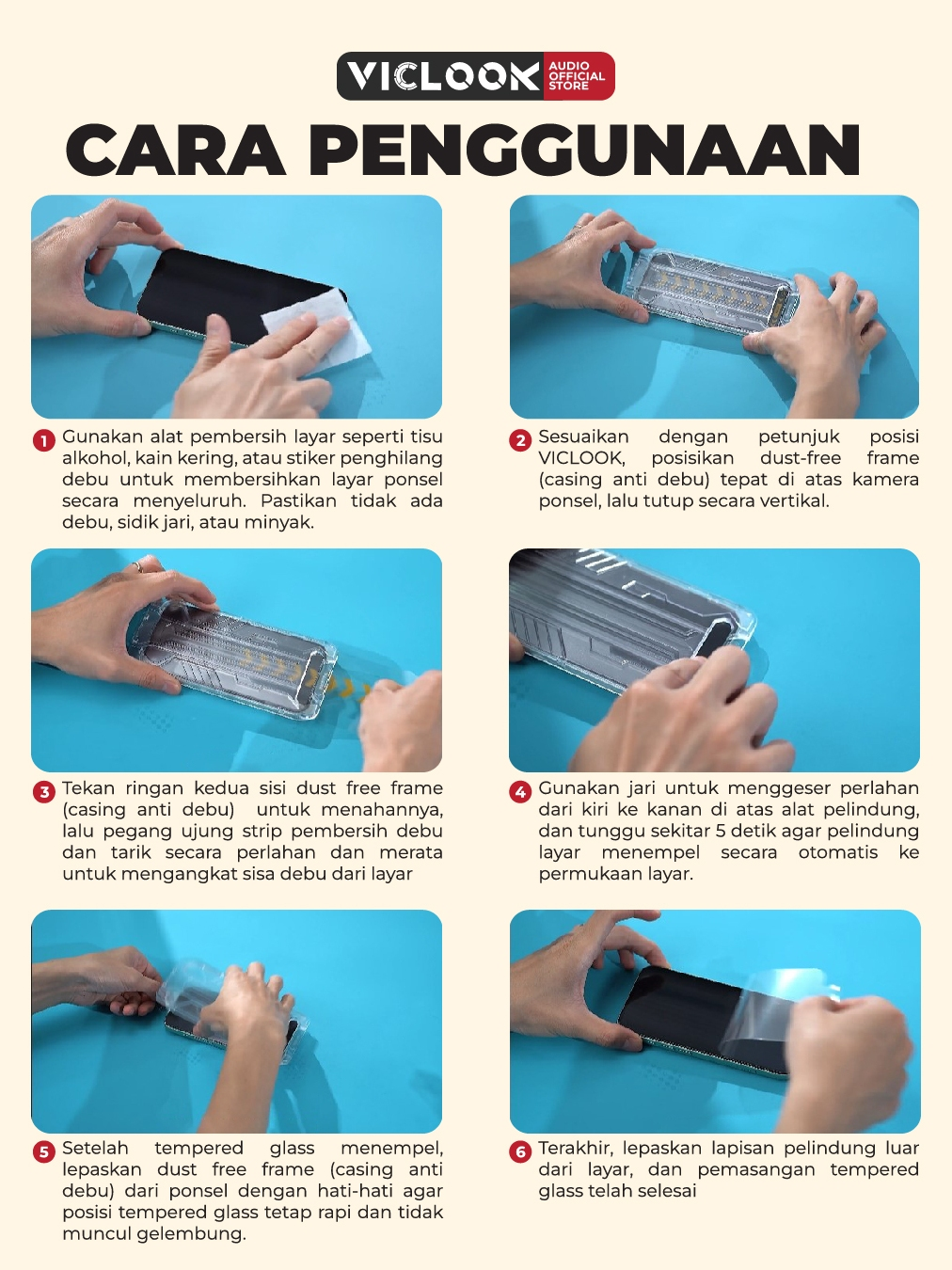 VICLOOK AUDIO OFFICIAL STORE

CARA PENGGUNAAN

1 Gunakan alat pembersih layar seperti tisu alkohol, kain kering, atau stiker penghilang debu untuk membersihkan layar ponsel secara menyeluruh. Pastikan tidak ada debu, sidik jari, atau minyak.

2 Sesuaikan dengan petunjuk posisi VICLOOK, posisikan dust-free frame (casing anti debu) tepat di atas kamera ponsel, lalu tutup secara vertikal.

3 Tekan ringan kedua sisi dust free frame (casing anti debu) untuk menahannya, lalu pegang ujung strip pembersih debu dan tarik secara perlahan dan merata untuk mengangkat sisa debu dari layar

4 Gunakan jari untuk menggeser perlahan dari kiri ke kanan di atas alat pelindung, dan tunggu sekitar 5 detik agar pelindung layar menempel secara otomatis ke permukaan layar.

5 Setelah tempered glass menempel, lepaskan dust free frame (casing anti debu) dari ponsel dengan hati-hati agar posisi tempered glass tetap rapi dan tidak muncul gelembung.

6 Terakhir, lepaskan lapisan pelindung luar dari layar, dan pemasangan tempered glass telah selesai